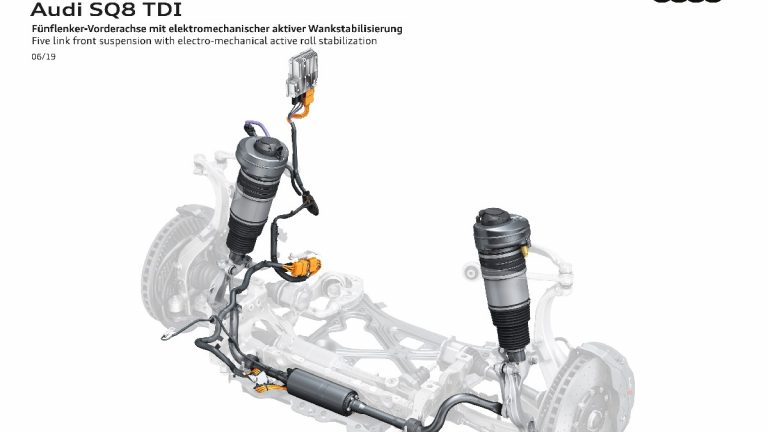 Audi SQ8 TDI
Fünflenker-Vorderachse mit elektromechanischer aktiver Wankstabilisierung
Five link front suspension with electro-mechanical active roll stabilization
06/19