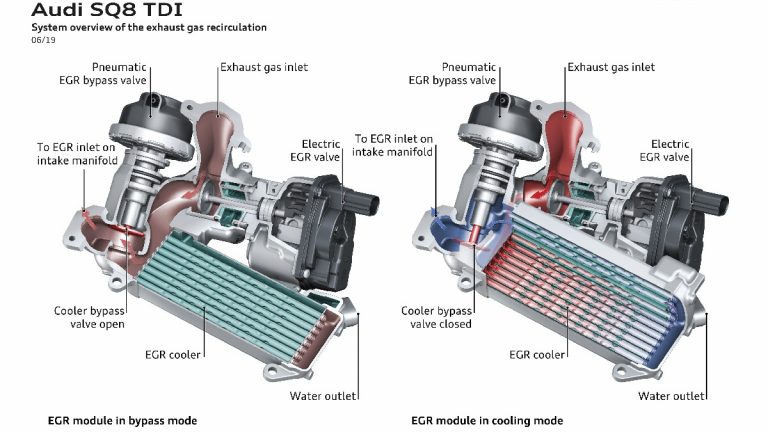 Audi SQ8 TDI
System overview of the exhaust gas recirculation
06/19

Pneumatic EGR bypass valve
Exhaust gas inlet
To EGR inlet on intake manifold
Electric EGR valve
Cooler bypass valve open
EGR cooler
Water outlet

EGR module in bypass mode

Pneumatic EGR bypass valve
Exhaust gas inlet
To EGR inlet on intake manifold
Electric EGR valve
Cooler bypass valve closed
EGR cooler
Water outlet

EGR module in cooling mode