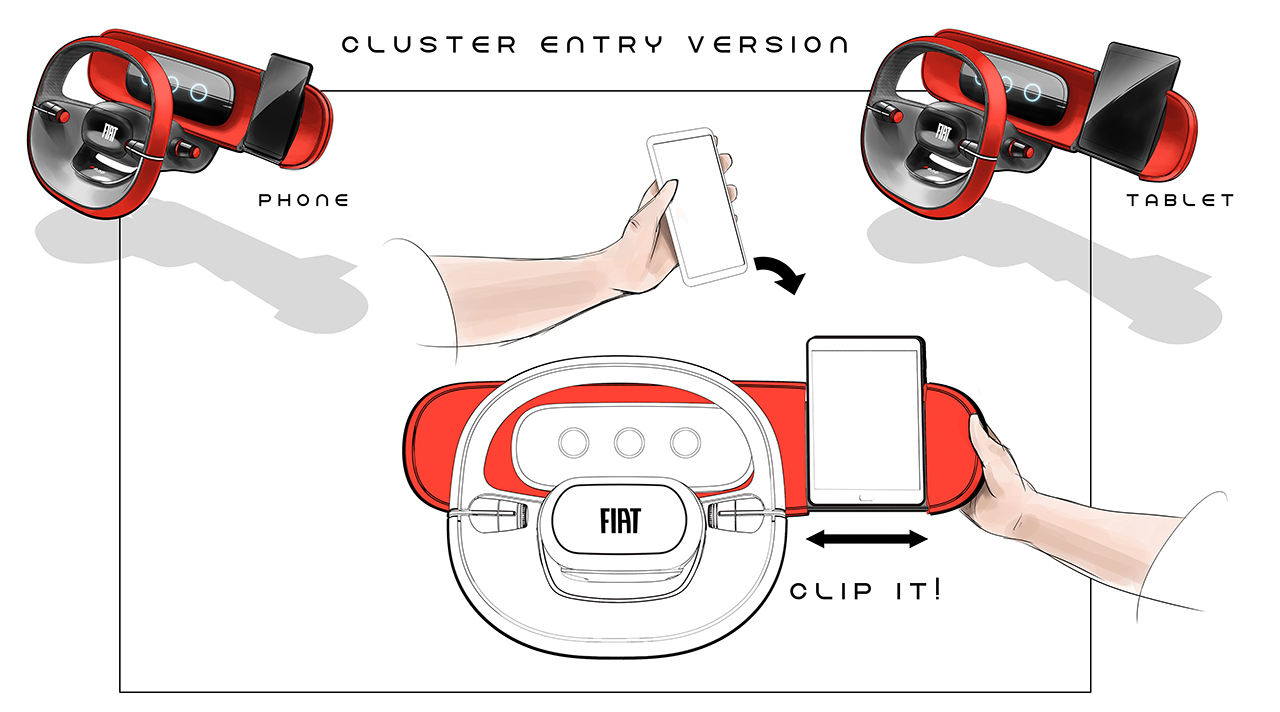 CLUSTER ENTRY VERSION

FIAT

PHONE

FIAT

TABLET

FIAT

CLIP IT!