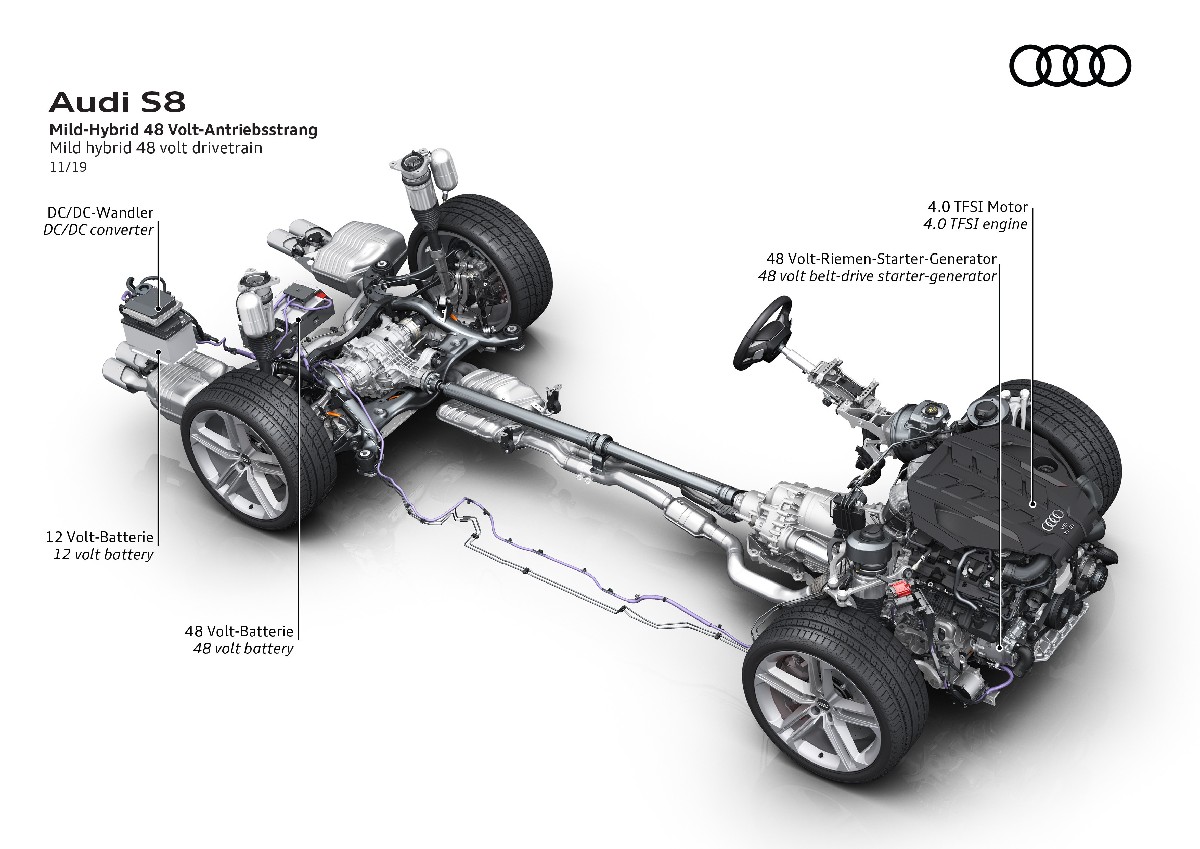 Audi S8
Mild-Hybrid 48 Volt-Antriebsstrang
Mild hybrid 48 volt drivetrain
11/19

DC/DC-Wandler
DC/DC converter

12 Volt-Batterie
12 volt battery

48 Volt-Batterie
48 volt battery

4.0 TFSI Motor
4.0 TFSI engine

48 Volt-Riemen-Starter-Generator
48 volt belt-drive starter-generator