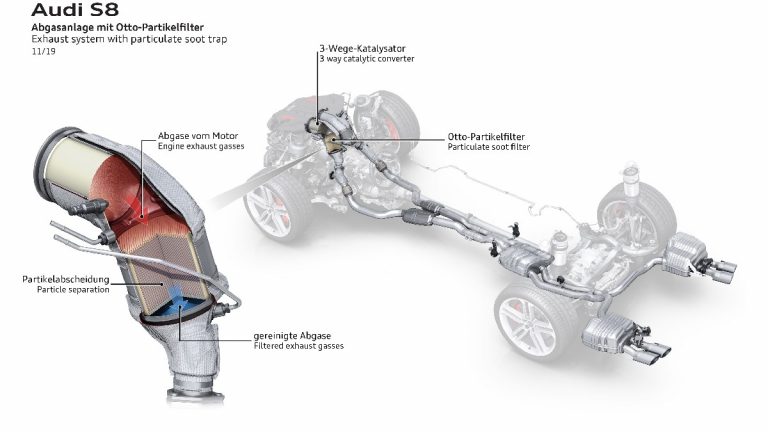 Audi S8
Abgasanlage mit Otto-Partikelfilter
Exhaust system with particulate soot trap
11/19

3-Wege-Katalysator
3 way catalytic converter

Abgase vom Motor
Engine exhaust gasses

Otto-Partikelfilter
Particulate soot filter

Partikelabscheidung
Particle separation

gereinigte Abgase
Filtered exhaust gasses