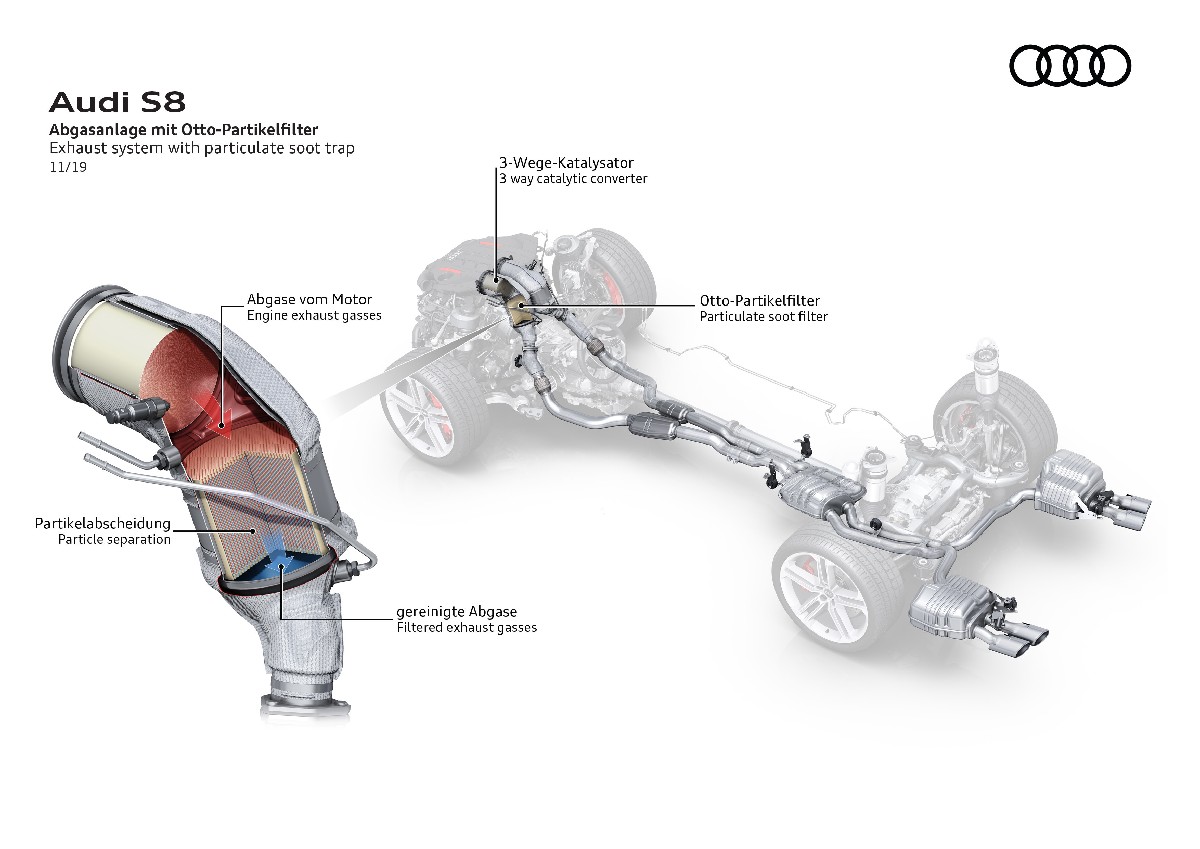 Audi S8

Abgasanlage mit Otto-Partikelfilter
Exhaust system with particulate soot trap
11/19

3-Wege-Katalysator
3 way catalytic converter

Abgase vom Motor
Engine exhaust gasses

Otto-Partikelfilter
Particulate soot filter

Partikelabscheidung
Particle separation

gereinigte Abgase
Filtered exhaust gasses