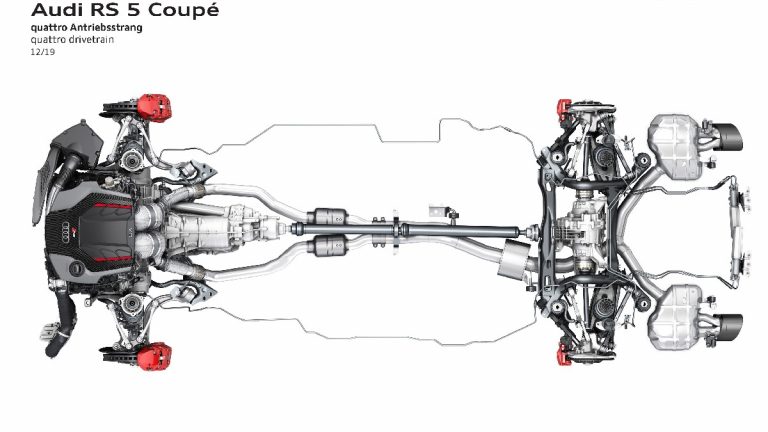 Audi RS 5 Coupé
quattro Antriebsstrang
quattro drivetrain
12/19