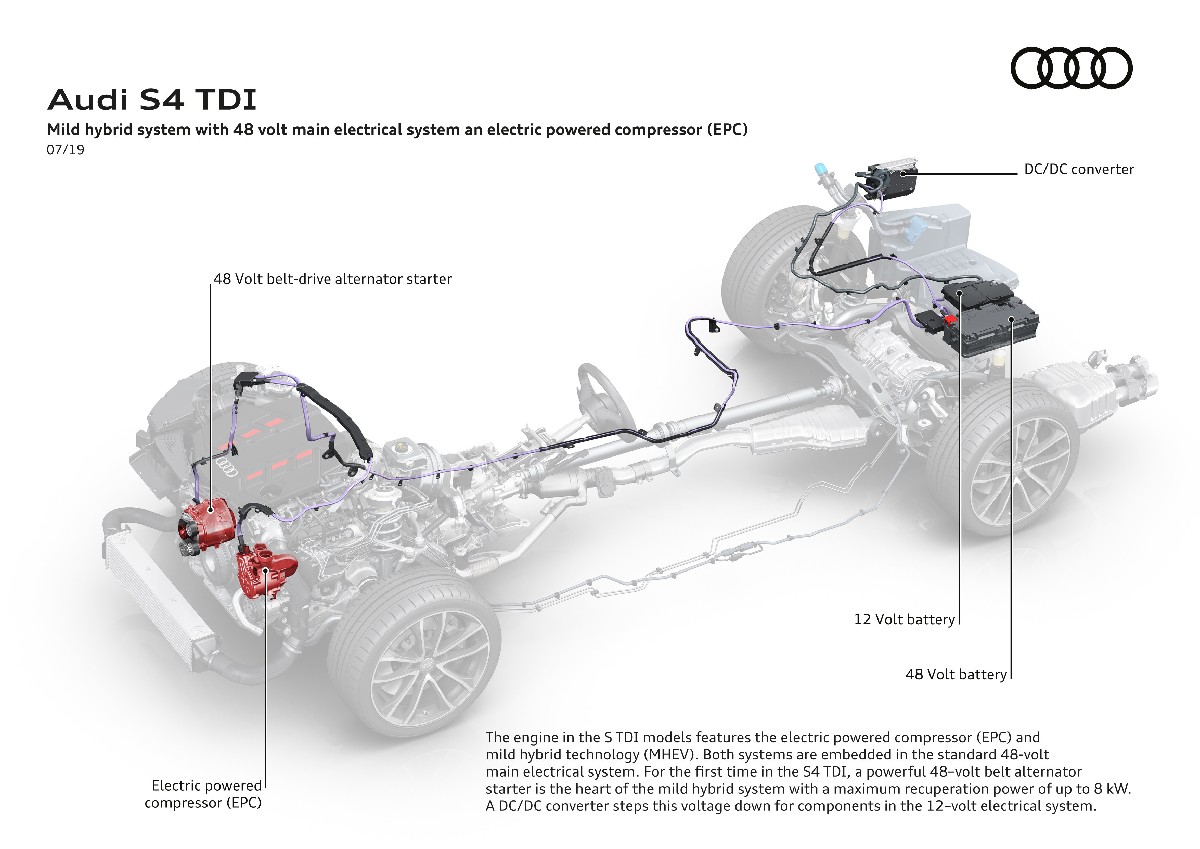 Audi S4 TDI

Mild hybrid system with 48 volt main electrical system an electric powered compressor (EPC)

07/19

DC/DC converter

48 Volt belt-drive alternator starter

12 Volt battery

48 Volt battery

Electric powered compressor (EPC)

The engine in the S TDI models features the electric powered compressor (EPC) and mild hybrid technology (MHEV). Both systems are embedded in the standard 48-volt main electrical system. For the first time in the S4 TDI, a powerful 48–volt belt alternator starter is the heart of the mild hybrid system with a maximum recuperation power of up to 8 kW. A DC/DC converter steps this voltage down for components in the 12–volt electrical system.