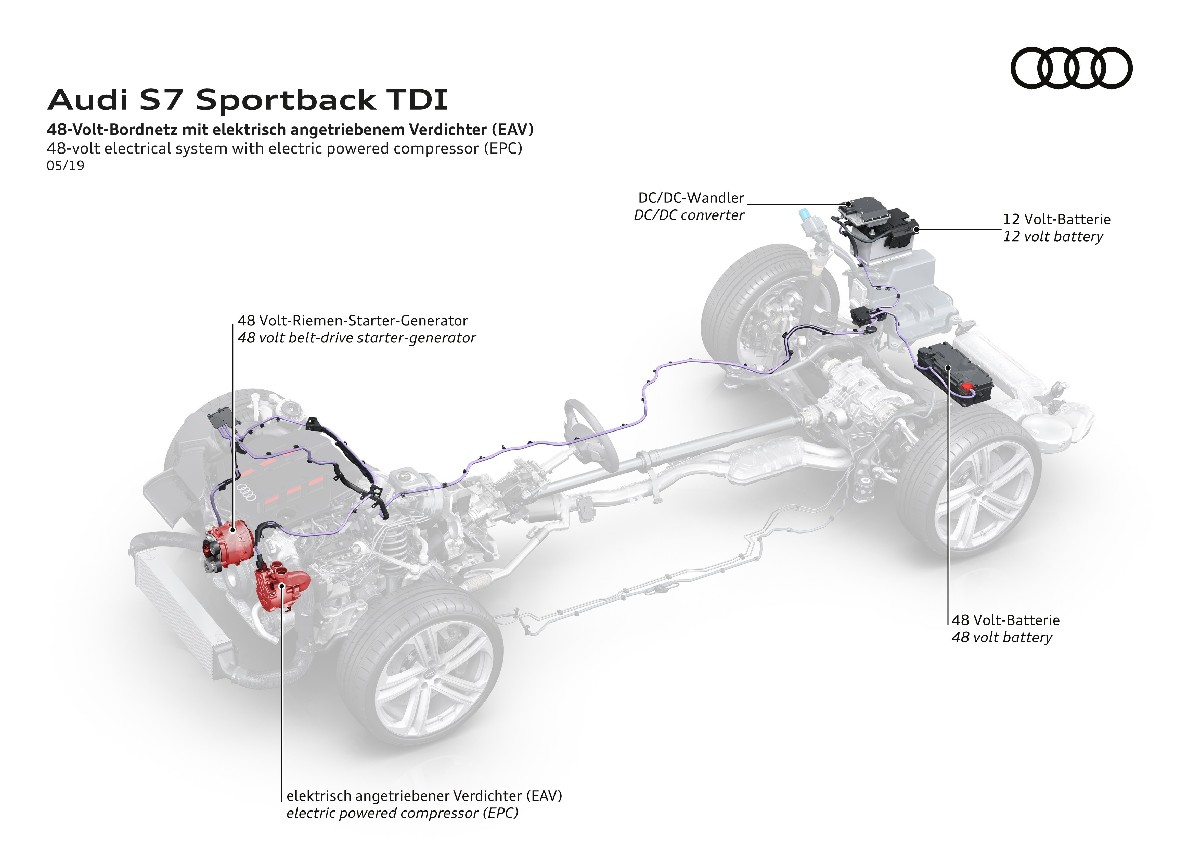 Audi S7 Sportback TDI

48-Volt-Bordnetz mit elektrisch angetriebenem Verdichter (EAV)
48-volt electrical system with electric powered compressor (EPC)
05/19

DC/DC-Wandler
DC/DC converter

12 Volt-Batterie
12 volt battery

48 Volt-Riemen-Starter-Generator
48 volt belt-drive starter-generator

48 Volt-Batterie
48 volt battery

elektrisch angetriebener Verdichter (EAV)
electric powered compressor (EPC)