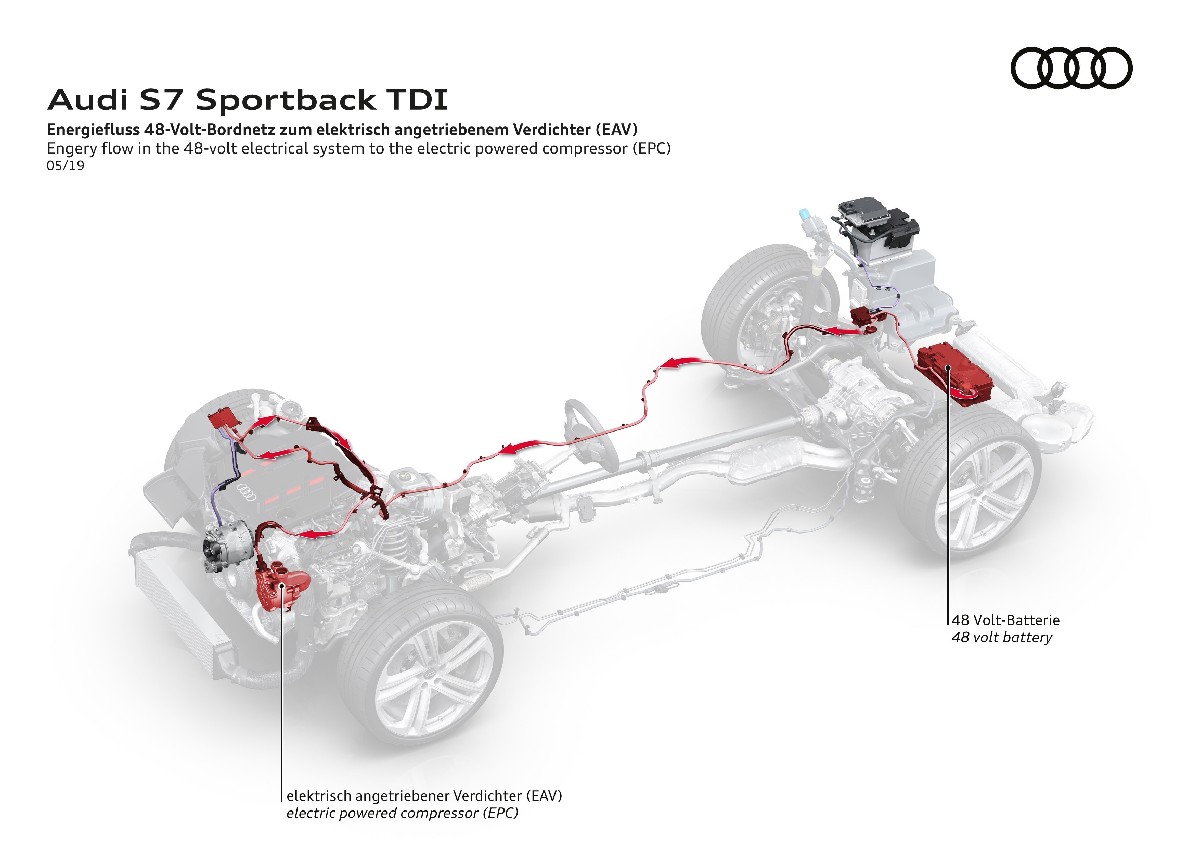 Audi S7 Sportback TDI
Energiefluss 48-Volt-Bordnetz zum elektrisch angetriebenem Verdichter (EAV)
Engery flow in the 48-volt electrical system to the electric powered compressor (EPC)
05/19

48 Volt-Batterie
48 volt battery

elektrisch angetriebener Verdichter (EAV)
electric powered compressor (EPC)