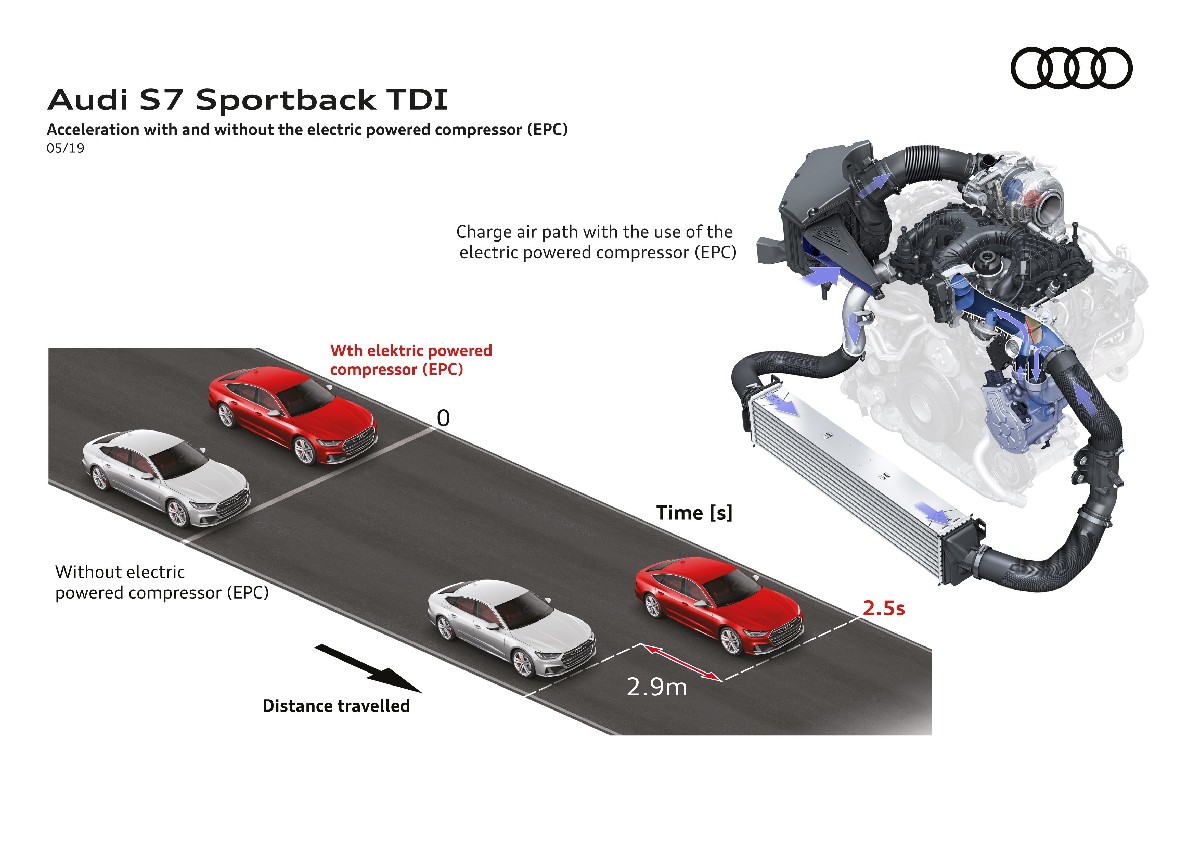 Audi S7 Sportback TDI
Acceleration with and without the electric powered compressor (EPC)
05/19

Charge air path with the use of the electric powered compressor (EPC)

Wth elektric powered compressor (EPC)

0

Time [s]

Without electric powered compressor (EPC)

2.5s

2.9m

Distance travelled