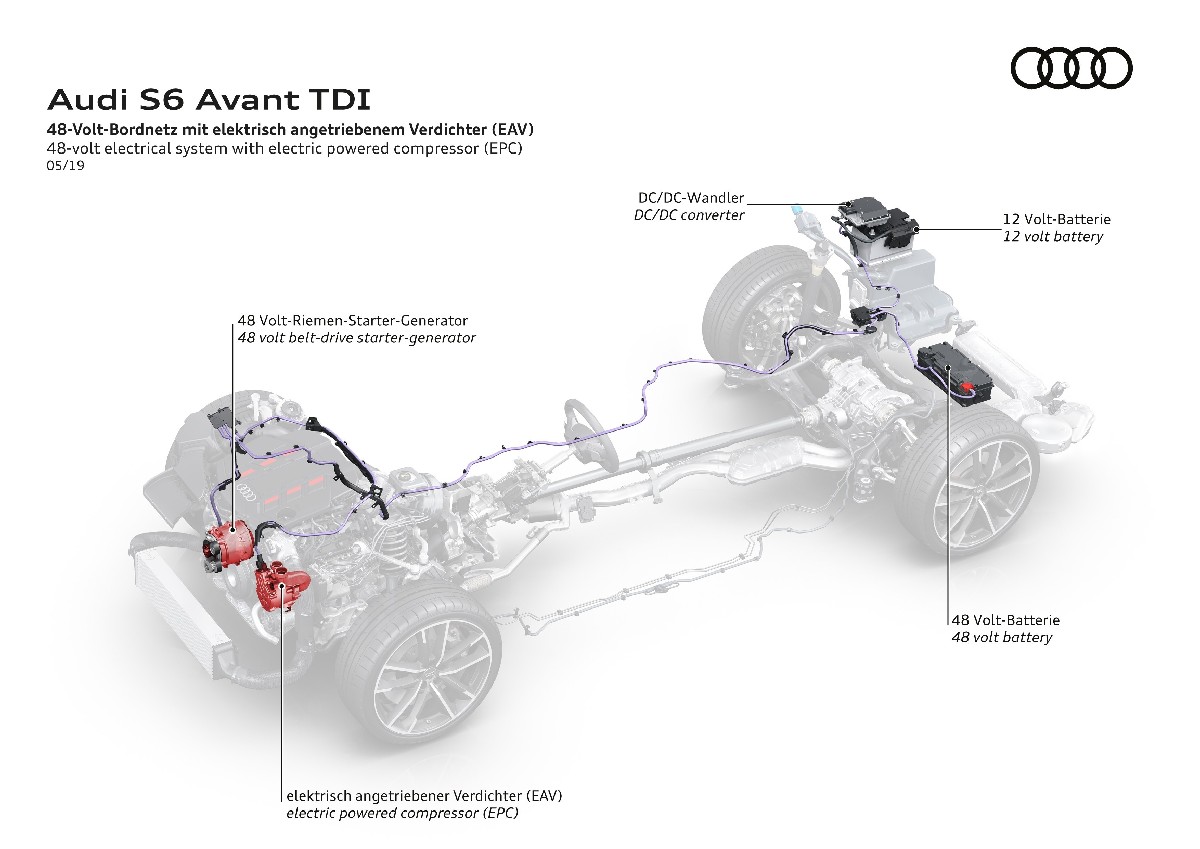 Audi S6 Avant TDI
48-Volt-Bordnetz mit elektrisch angetriebenem Verdichter (EAV)
48-volt electrical system with electric powered compressor (EPC)
05/19

DC/DC-Wandler
DC/DC converter

12 Volt-Batterie
12 volt battery

48 Volt-Riemen-Starter-Generator
48 volt belt-drive starter-generator

48 Volt-Batterie
48 volt battery

elektrisch angetriebener Verdichter (EAV)
electric powered compressor (EPC)