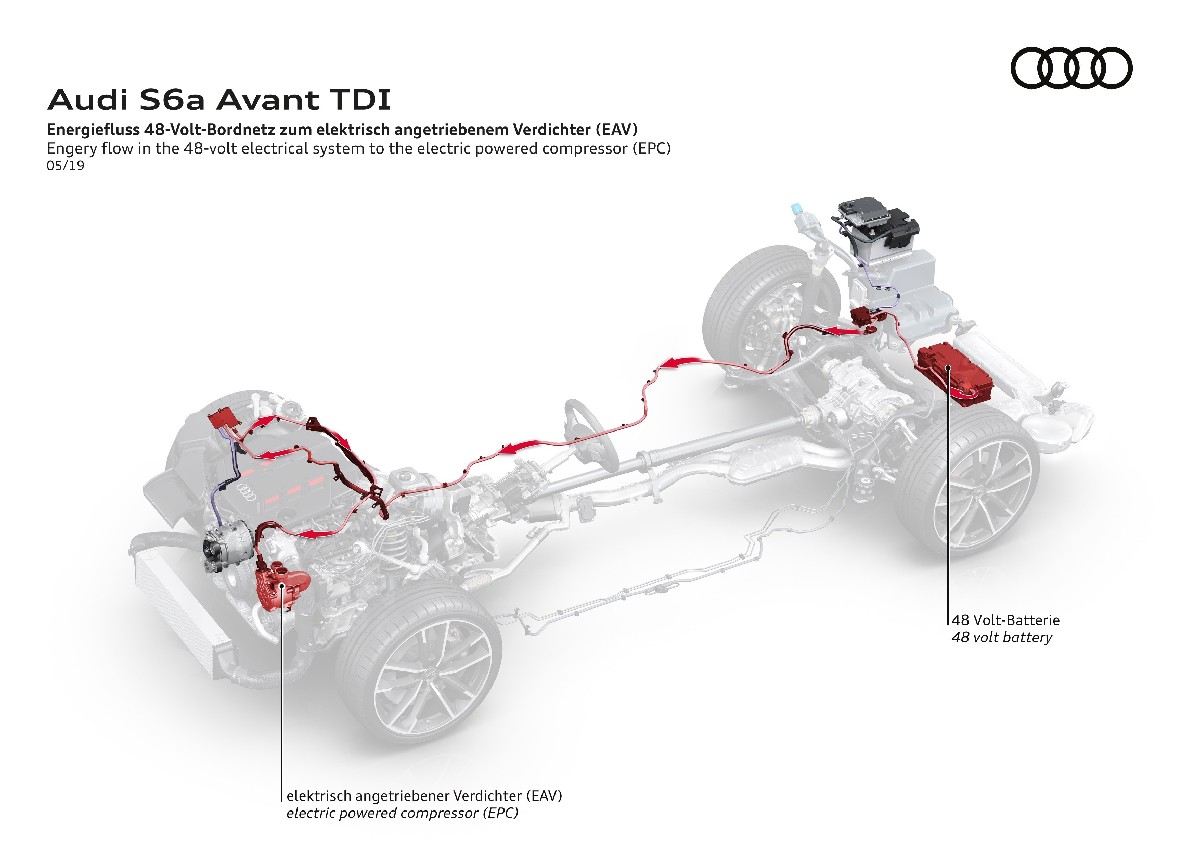 Audi S6a Avant TDI

Energiefluss 48-Volt-Bordnetz zum elektrisch angetriebenem Verdichter (EAV)
Engery flow in the 48-volt electrical system to the electric powered compressor (EPC)
05/19

48 Volt-Batterie
48 volt battery

elektrisch angetriebener Verdichter (EAV)
electric powered compressor (EPC)