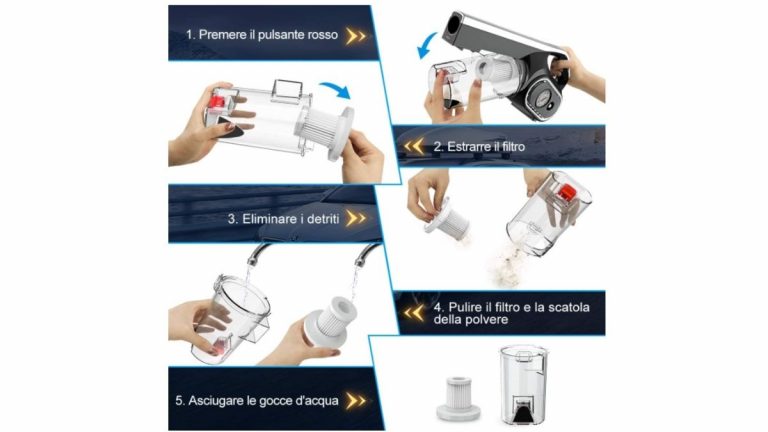 1. Premere il pulsante rosso

2. Estrarre il filtro

3. Eliminare i detriti

4. Pulire il filtro e la scatola della polvere

5. Asciugare le gocce d'acqua